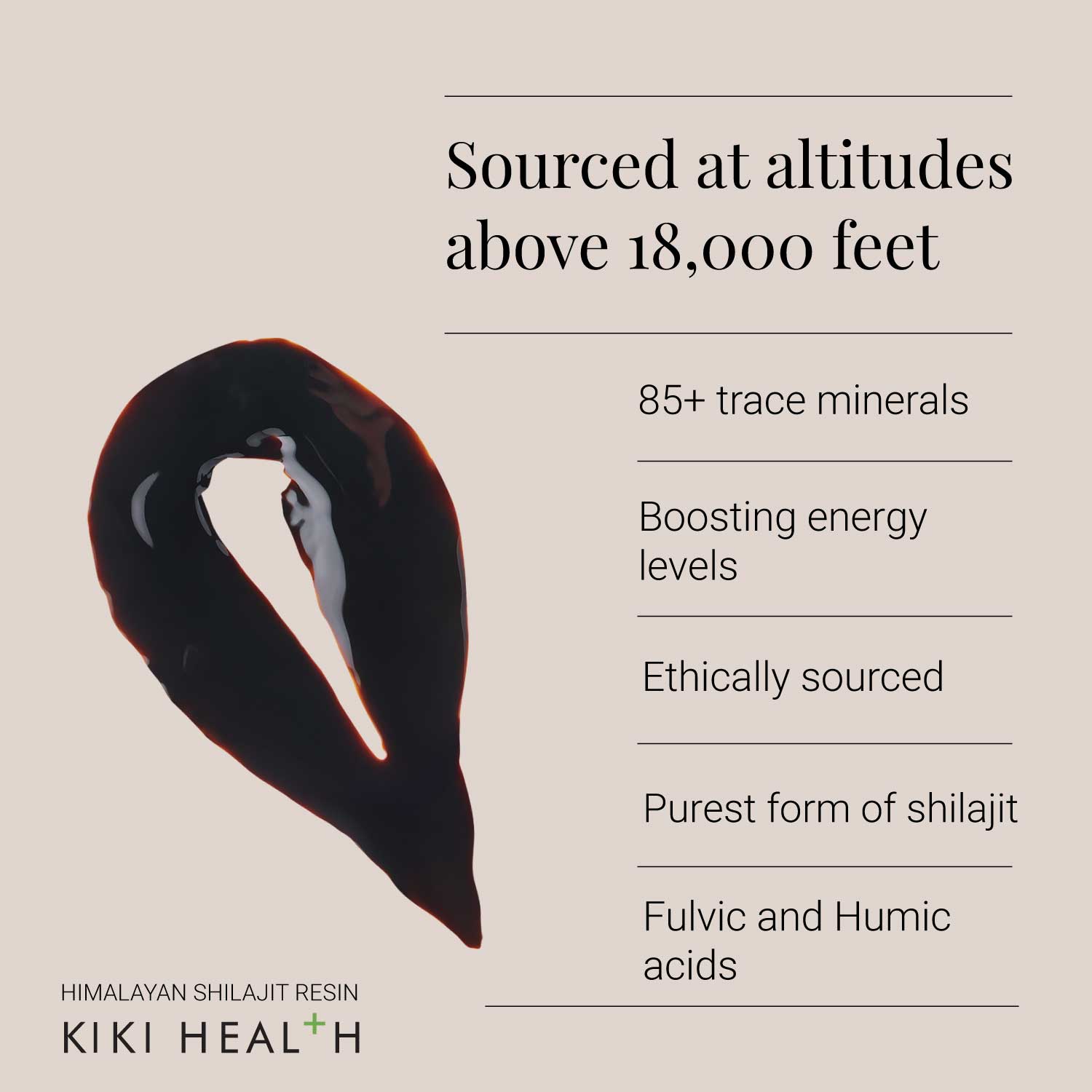 Sourced at altitudes above 18,000 feet

85+ trace minerals

Boosting energy levels

Ethically sourced

Purest form of shilajit

Fulvic and Humic acids

HIMALAYAN SHILAJIT RESIN

KIKI HEAL+H