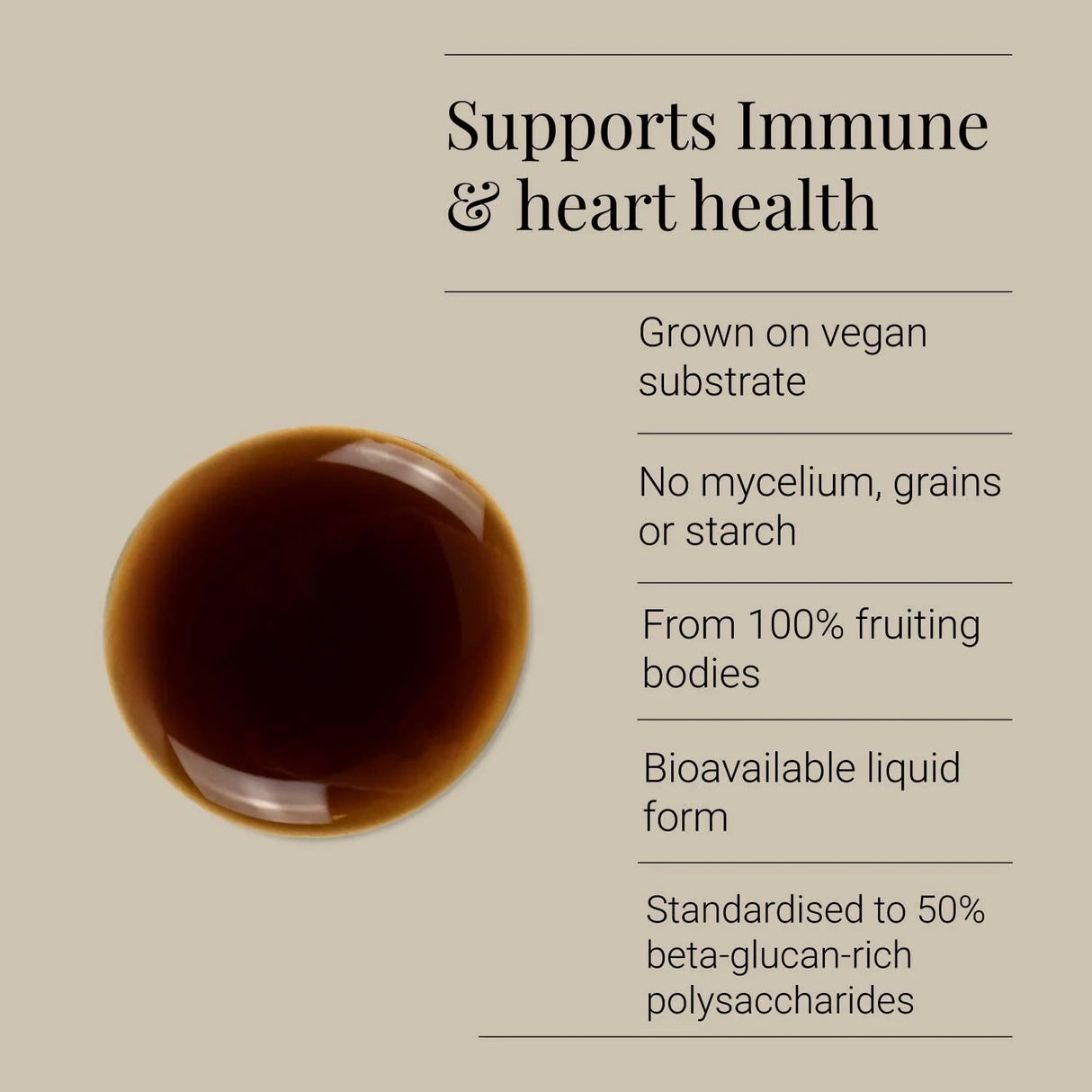 Supports Immune & heart health

Grown on vegan substrate

No mycelium, grains or starch

From 100% fruiting bodies

Bioavailable liquid form

Standardised to 50% beta-glucan-rich polysaccharides