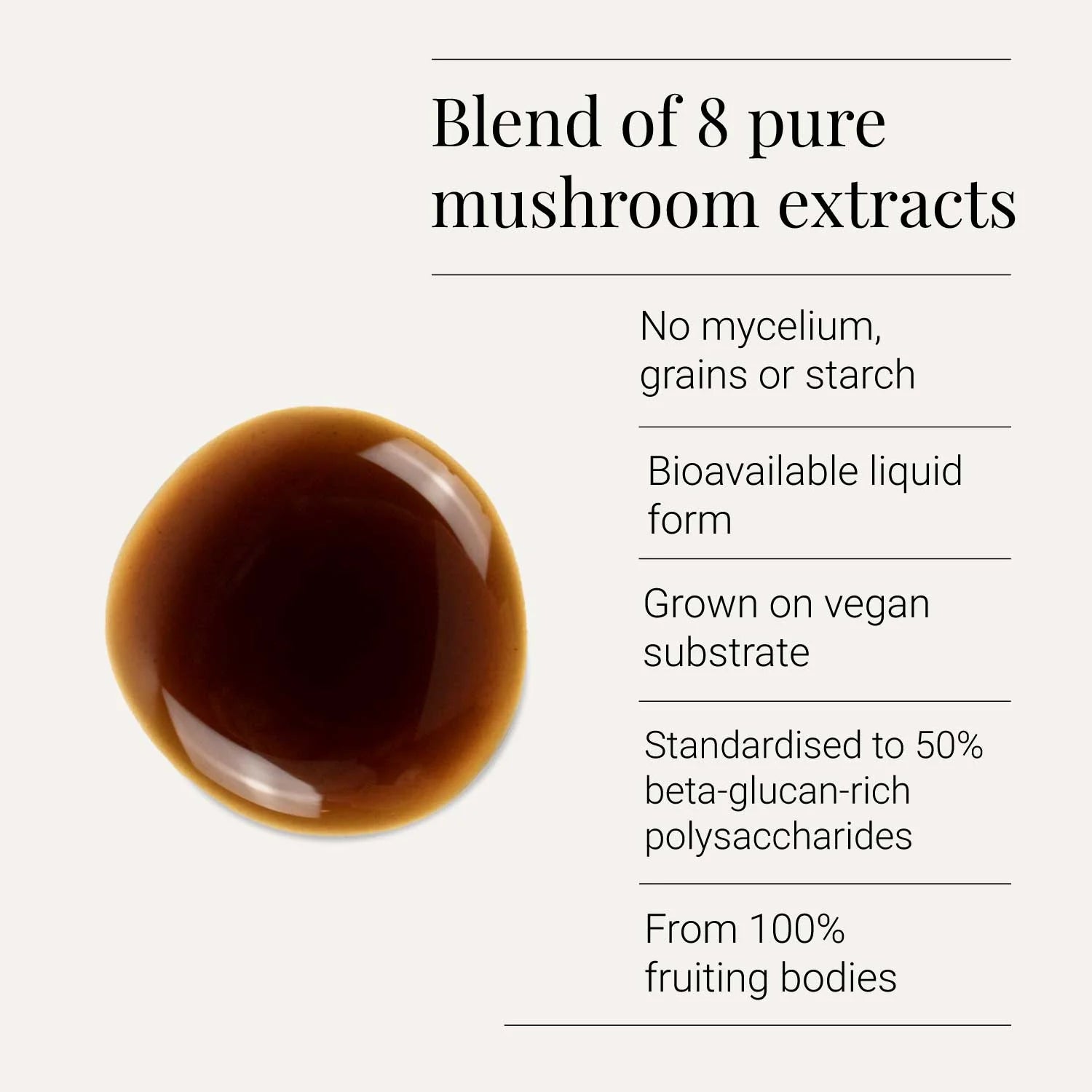 Blend of 8 pure mushroom extracts

No mycelium, grains or starch

Bioavailable liquid form

Grown on vegan substrate

Standardised to 50% beta-glucan-rich polysaccharides

From 100% fruiting bodies