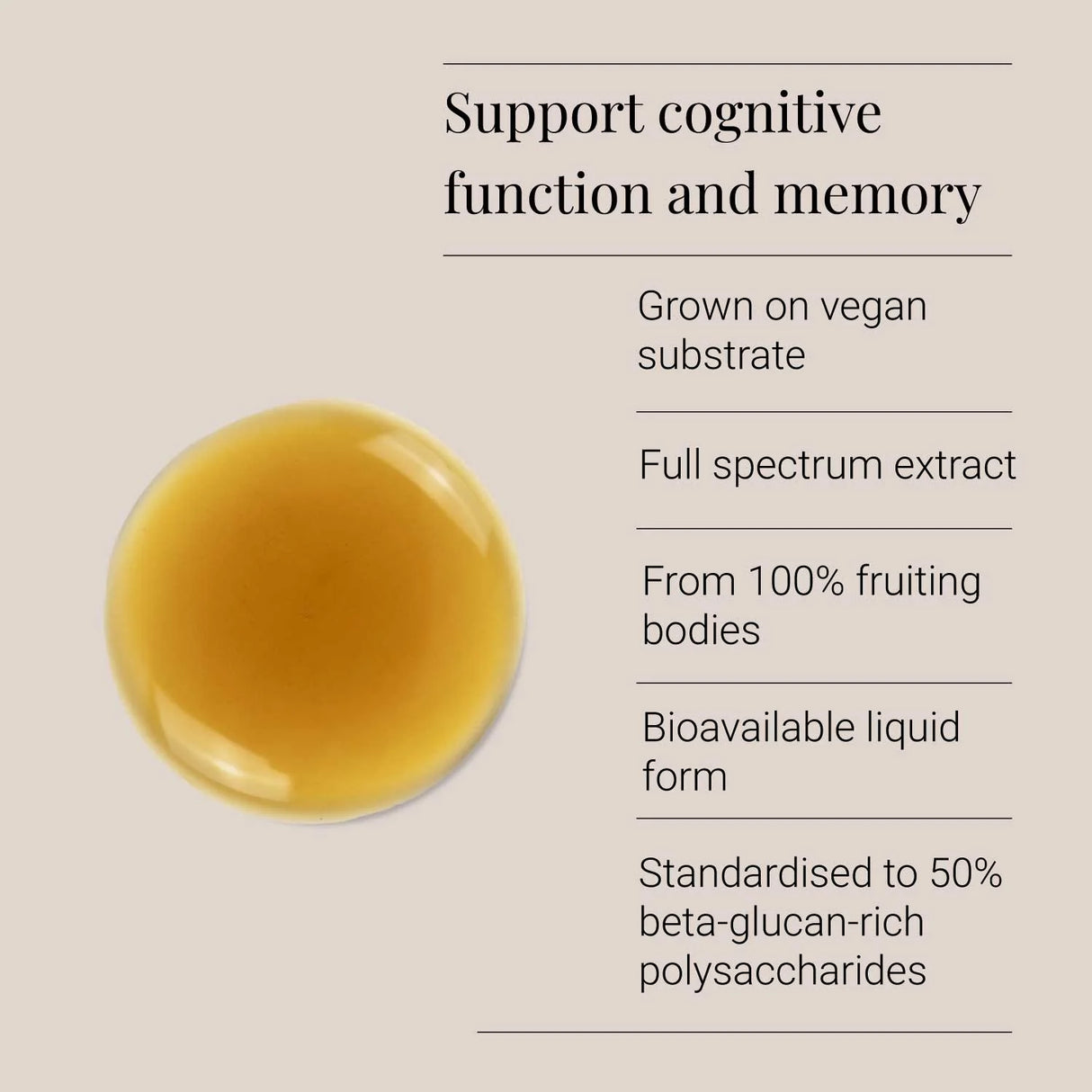 Support cognitive function and memory

Grown on vegan substrate

Full spectrum extract

From 100% fruiting bodies

Bioavailable liquid form

Standardised to 50% beta-glucan-rich polysaccharides