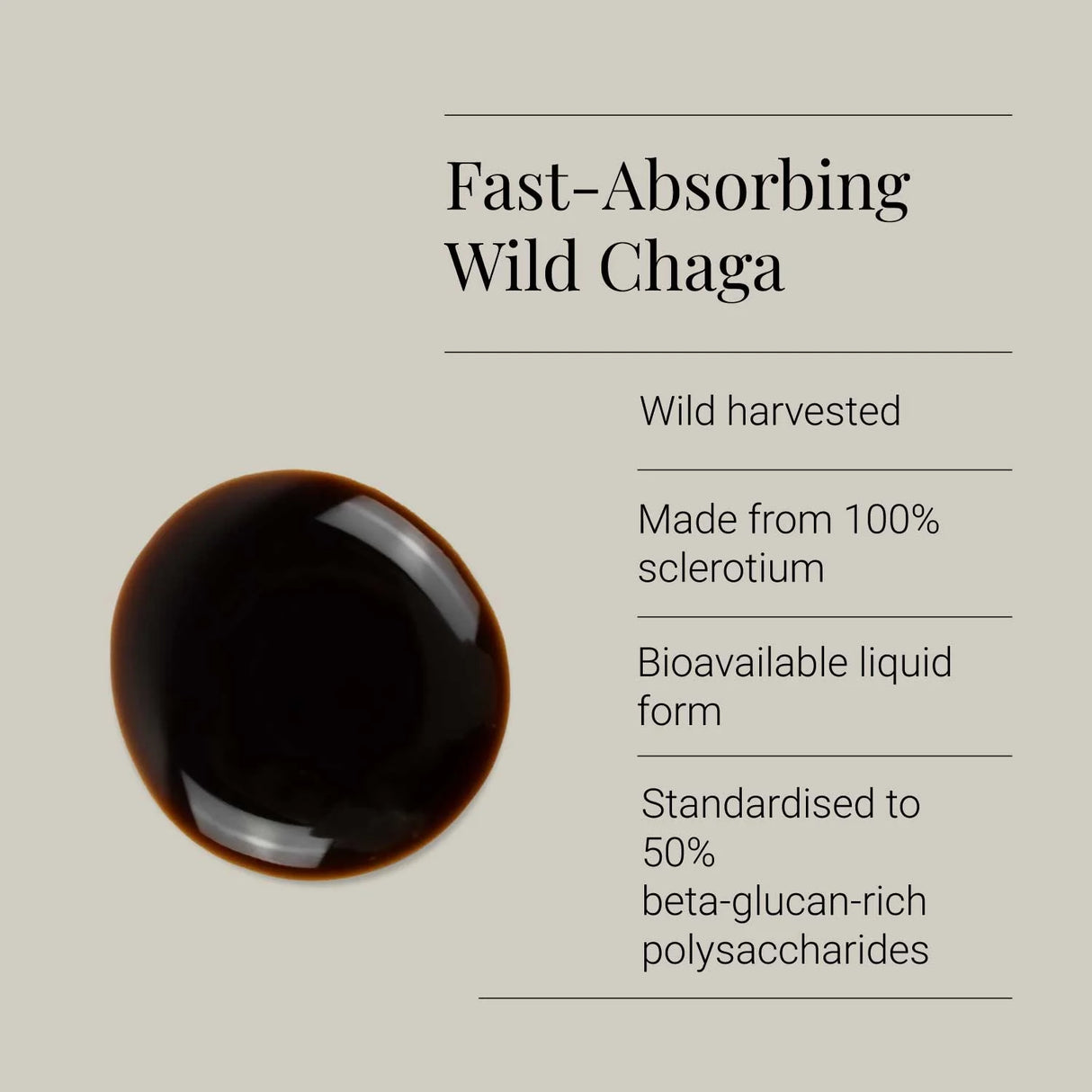 Fast-Absorbing Wild Chaga

Wild harvested

Made from 100% sclerotium

Bioavailable liquid form

Standardised to 50% beta-glucan-rich polysaccharides