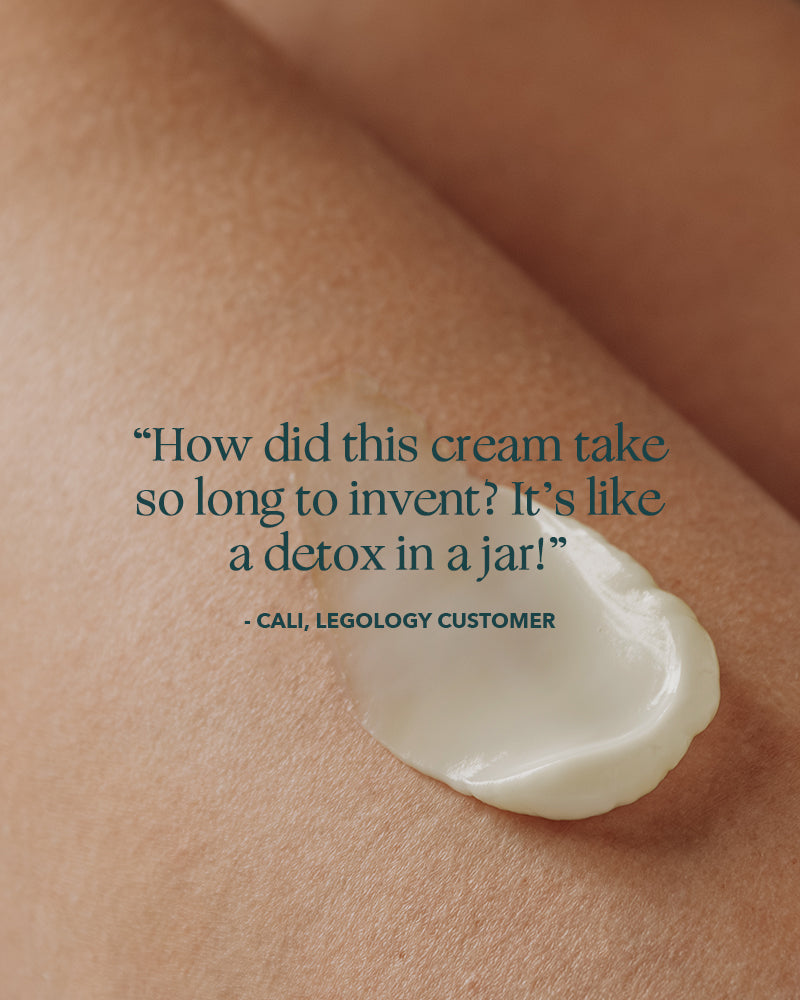 “How did this cream take so long to invent? It’s like a detox in a jar!”

- CALI, LEGOLOGY CUSTOMER