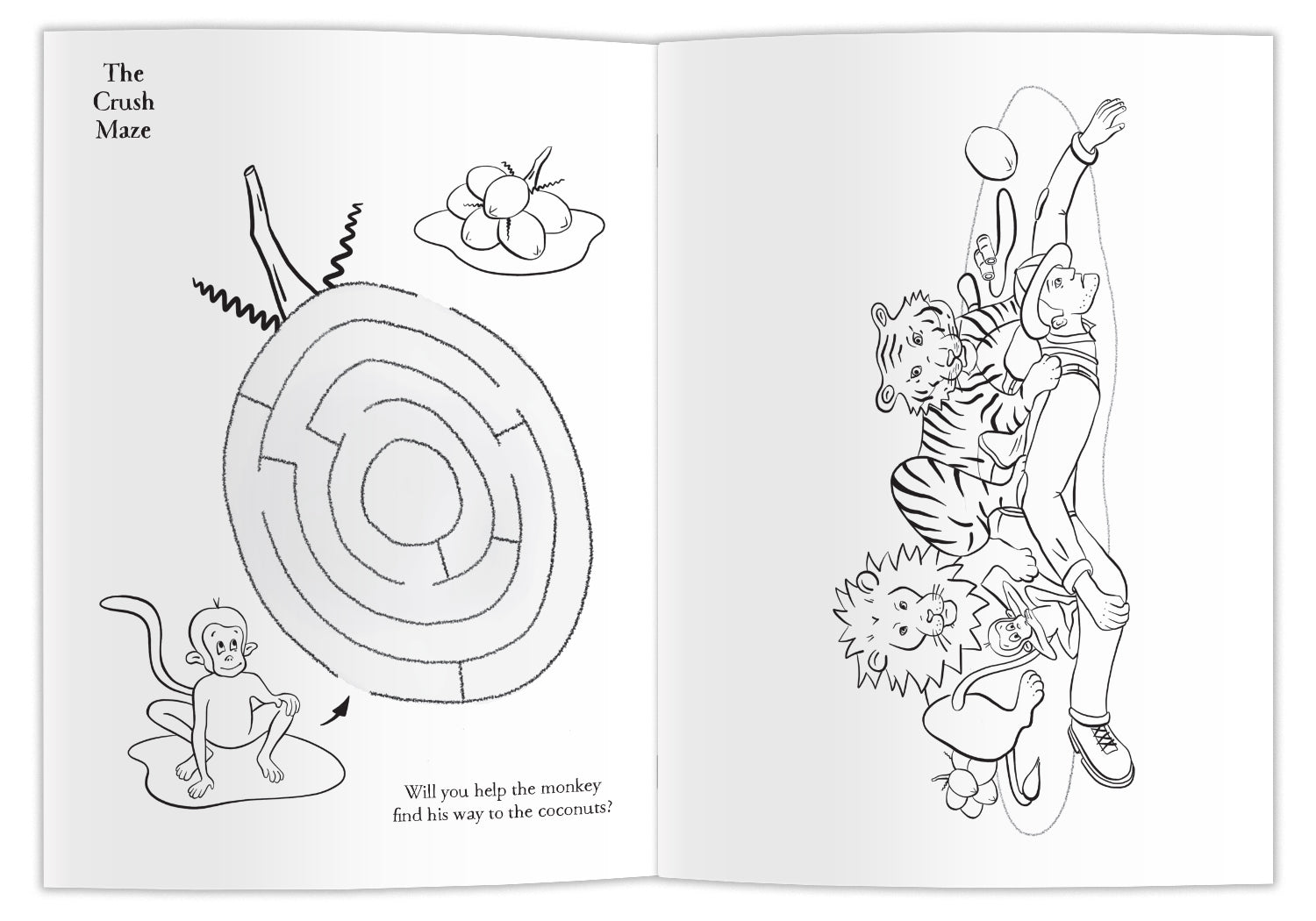 The Crush Maze

Will you help the monkey find his way to the coconuts?