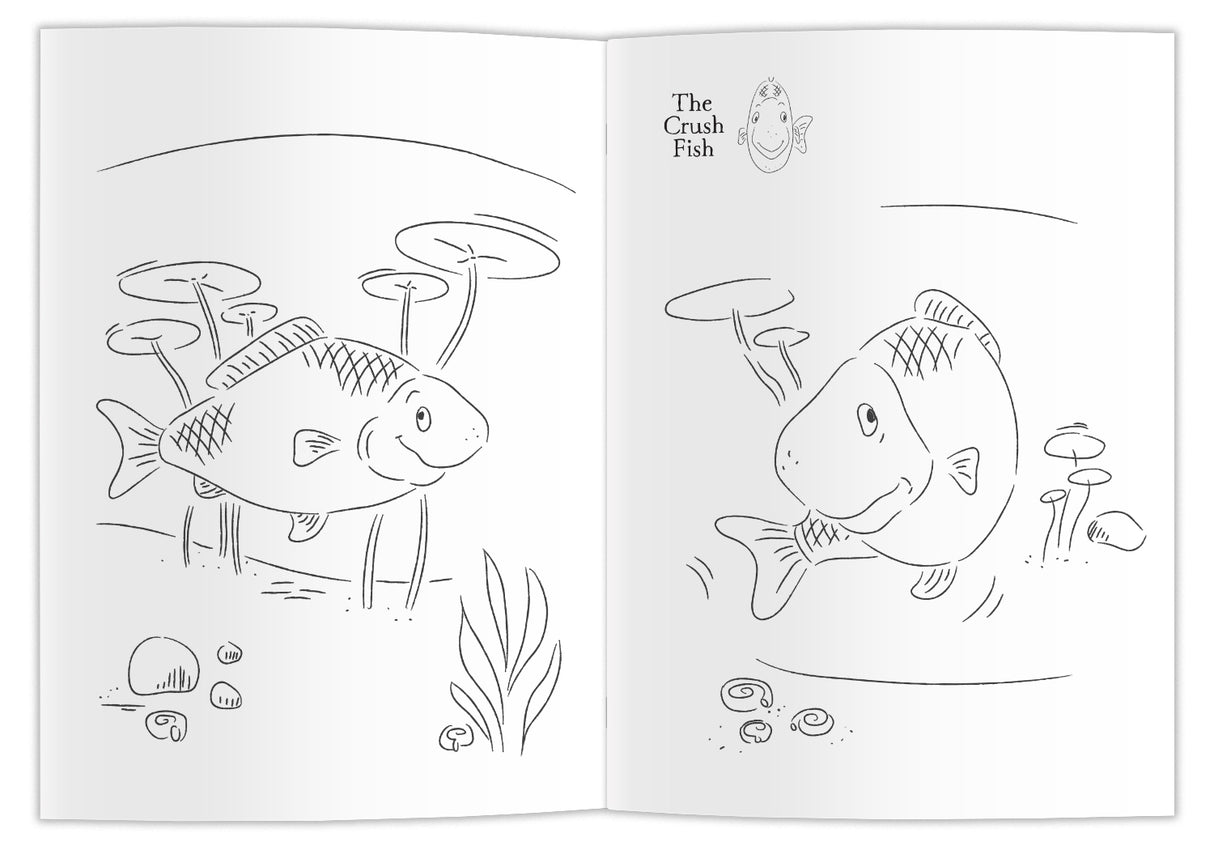 The Crush Fish