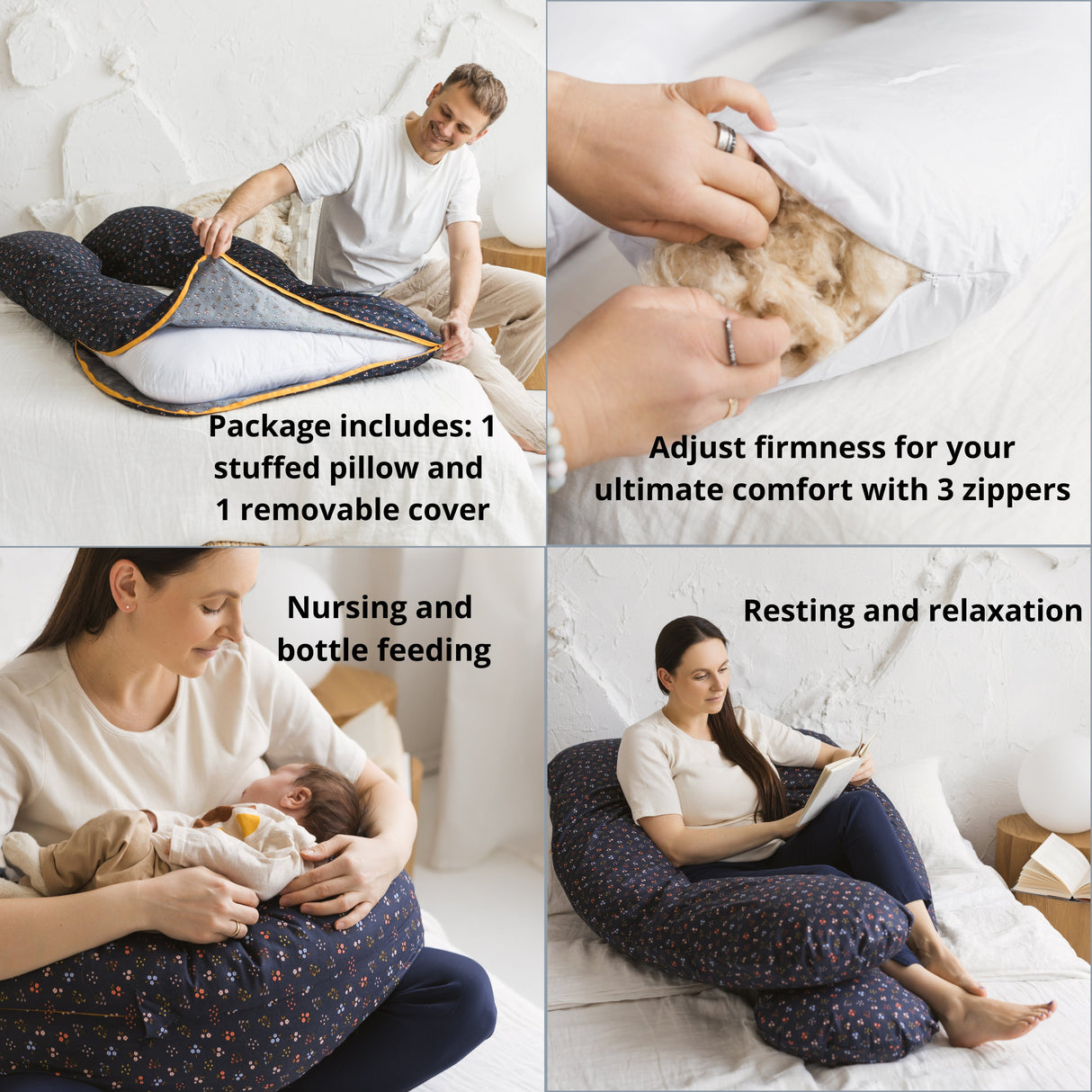 Package includes: 1 stuffed pillow and 1 removable cover

Adjust firmness for your ultimate comfort with 3 zippers

Nursing and bottle feeding

Resting and relaxation