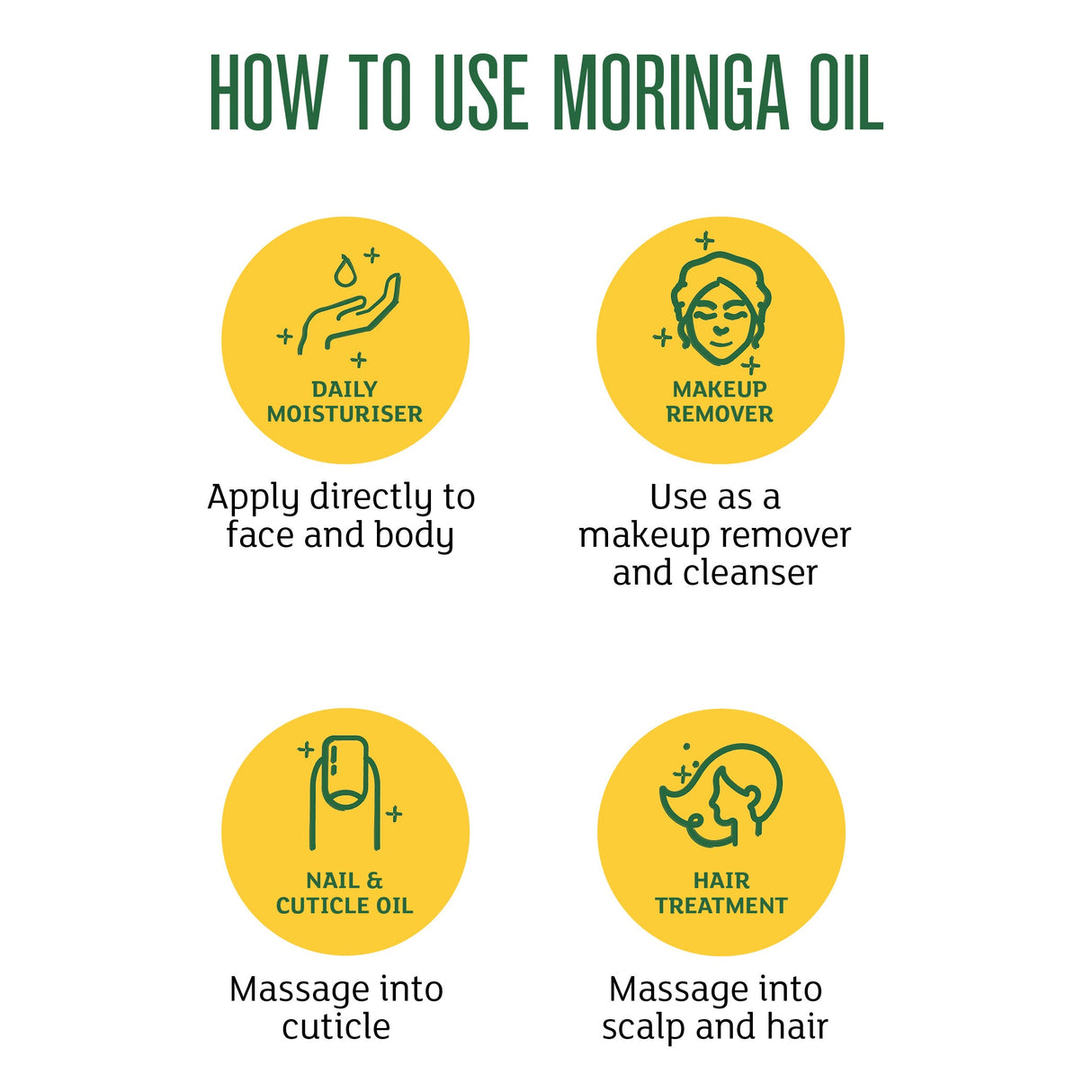 HOW TO USE MORINGA OIL

DAILY MOISTURISER

Apply directly to face and body

MAKEUP REMOVER

Use as a makeup remover and cleanser

NAIL & CUTICLE OIL

Massage into cuticle

HAIR TREATMENT

Massage into scalp and hair