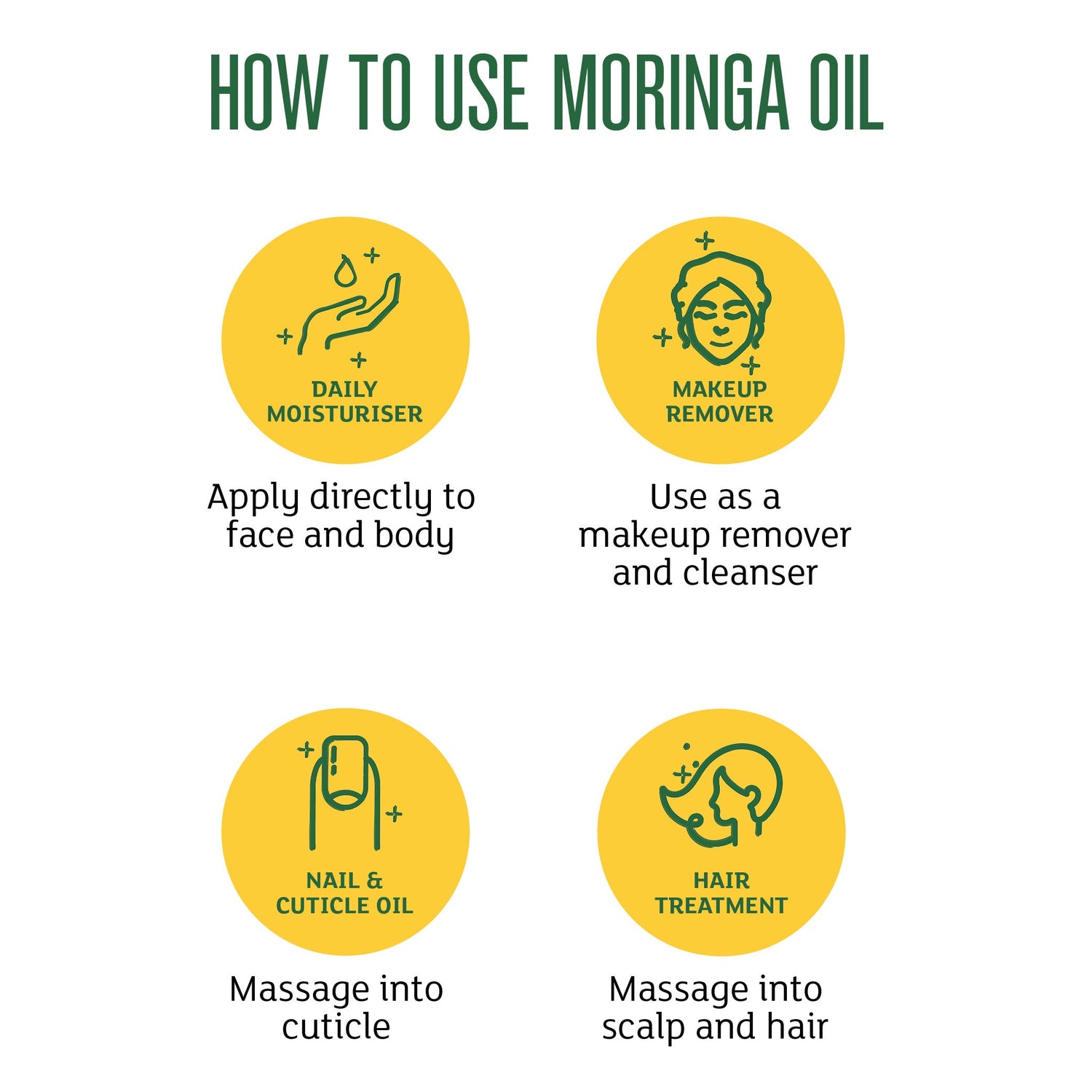 HOW TO USE MORINGA OIL

DAILY MOISTURISER

Apply directly to face and body

MAKEUP REMOVER

Use as a makeup remover and cleanser

NAIL & CUTICLE OIL

Massage into cuticle

HAIR TREATMENT

Massage into scalp and hair